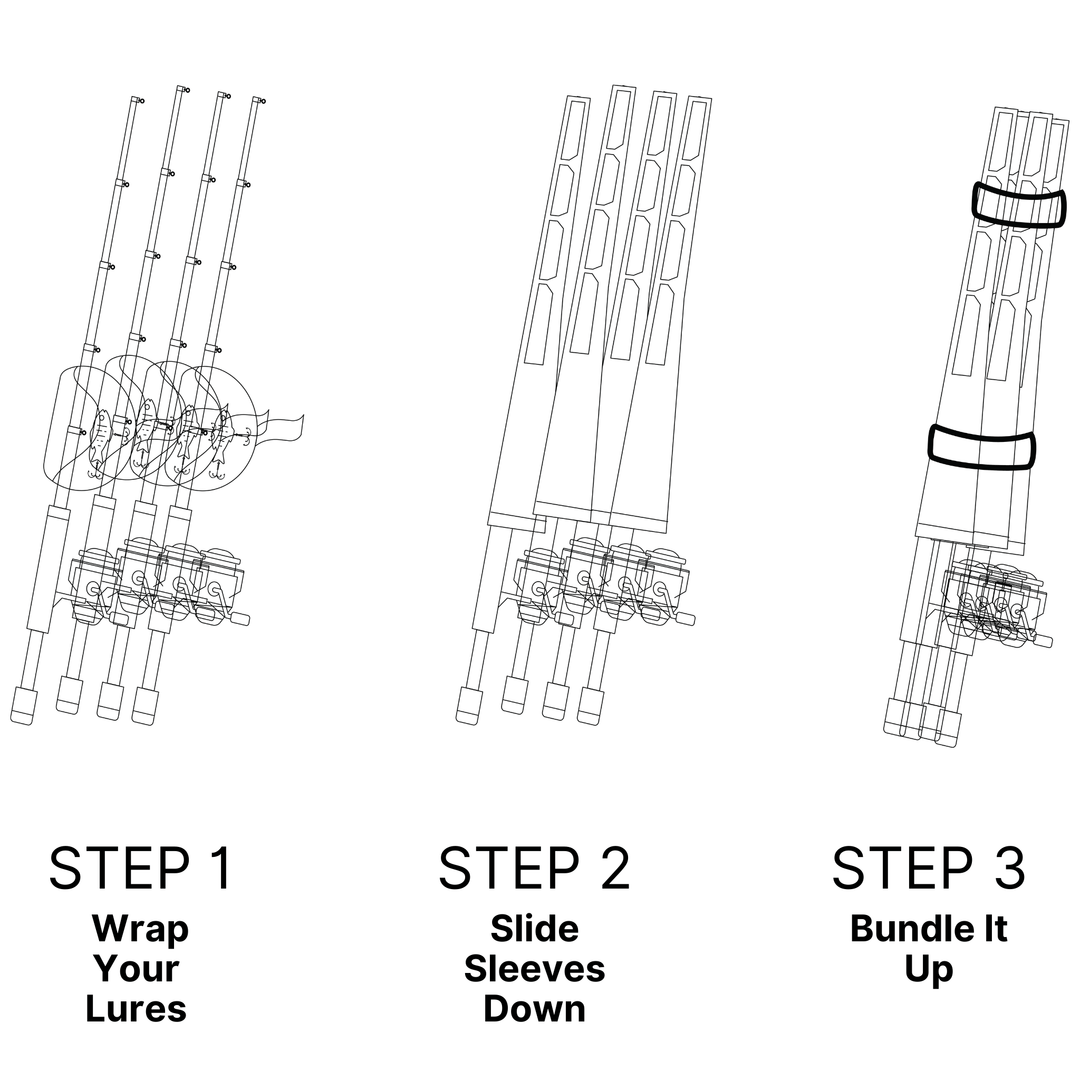 STEP 1
Wrap Your Lures

STEP 2
Slide Sleeves Down

STEP 3
Bundle It Up