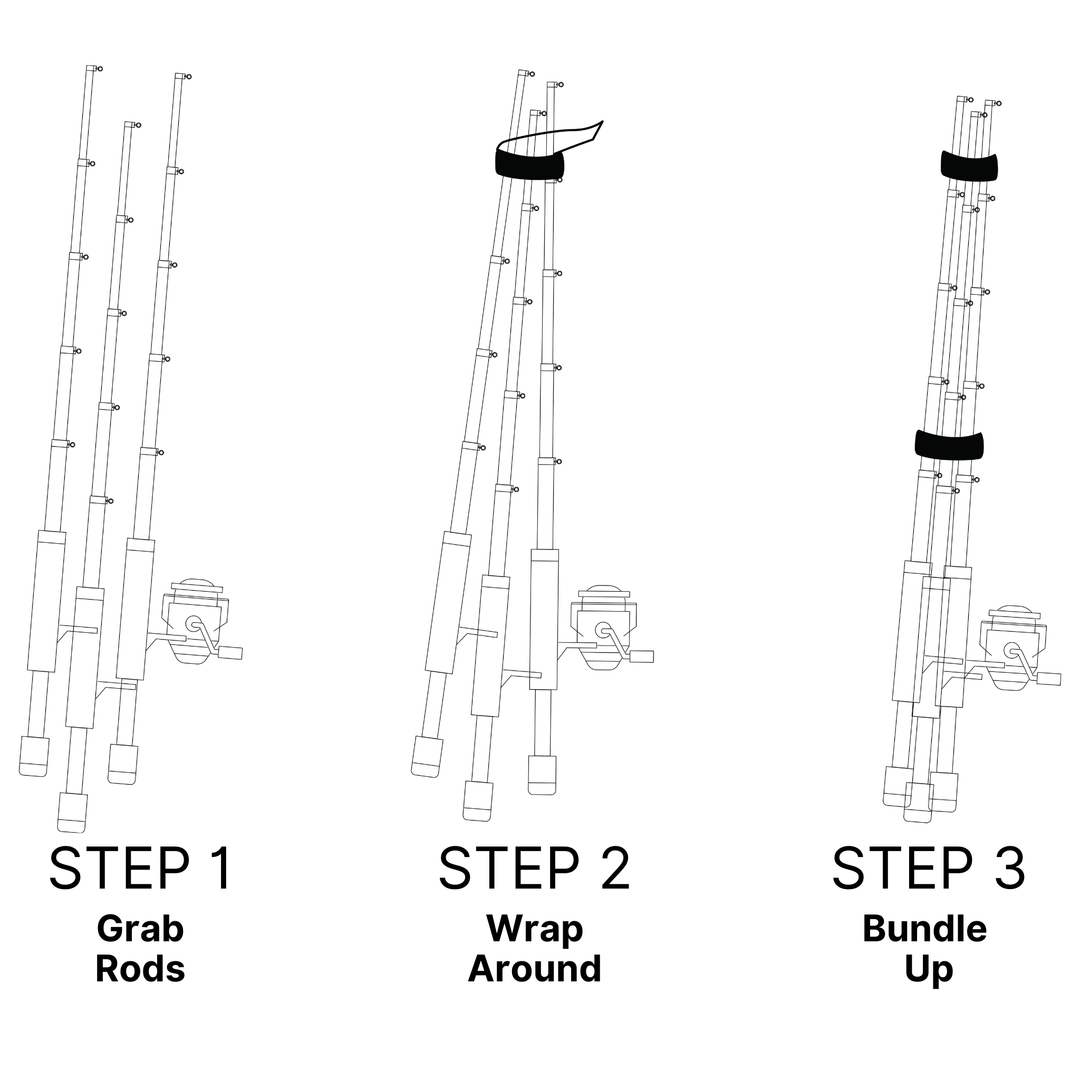 STEP 1
Grab Rods

STEP 2
Wrap Around

STEP 3
Bundle Up