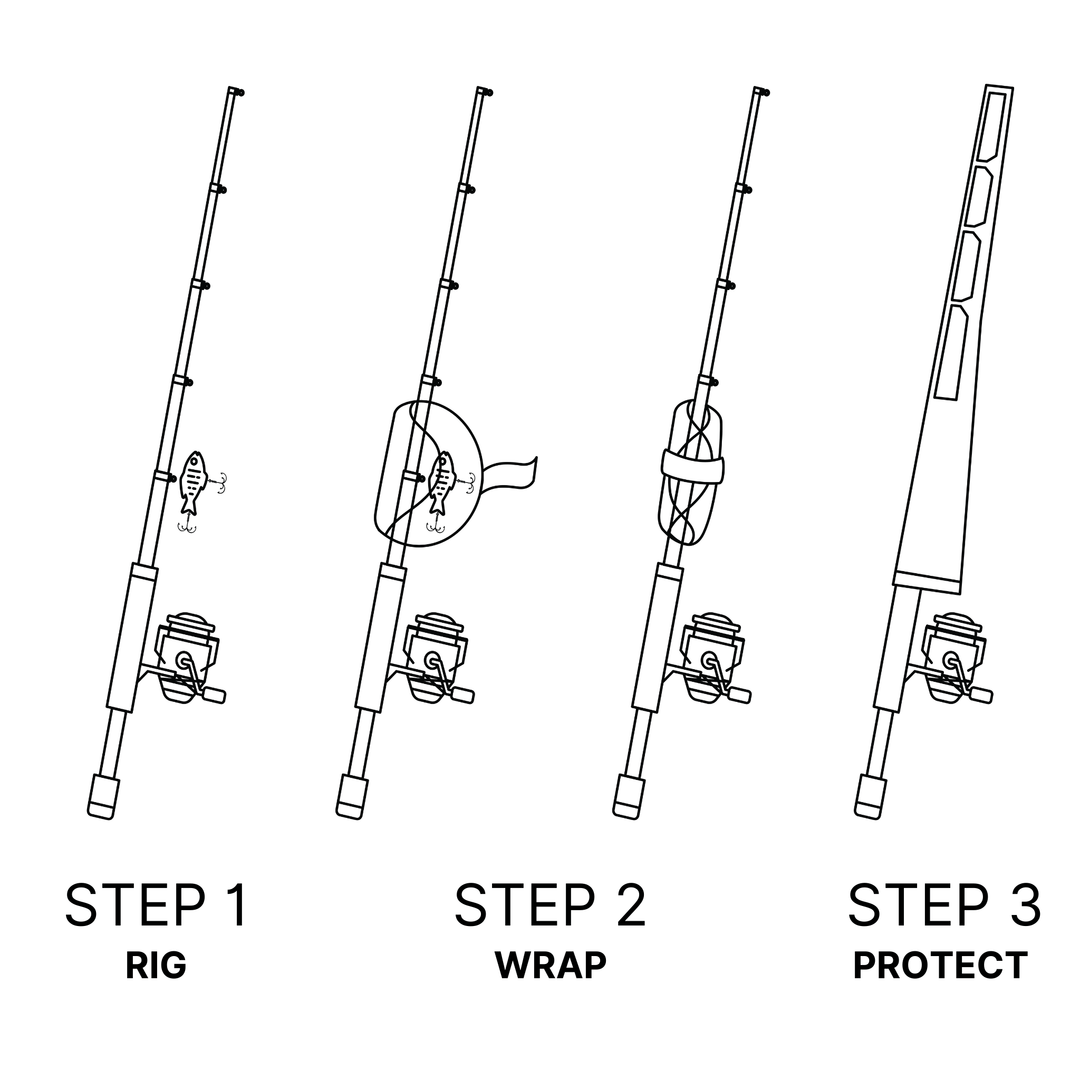 STEP 1
RIG

STEP 2
WRAP

STEP 3
PROTECT